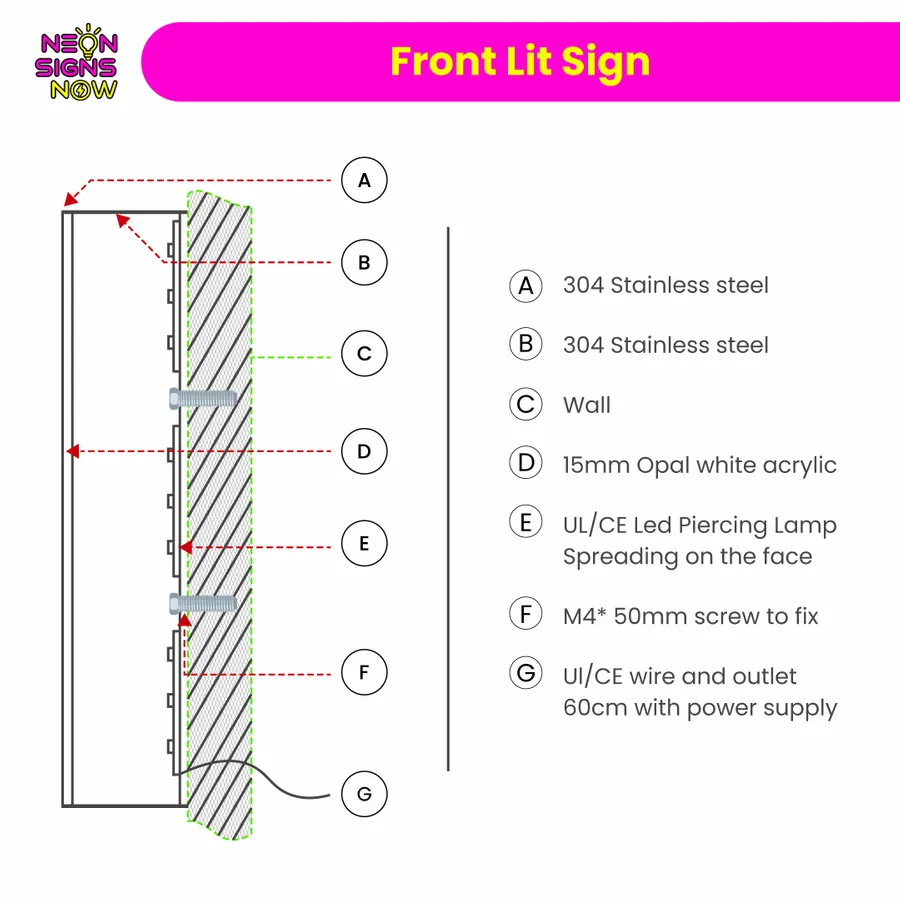 NEON SIGNS NOW

Front Lit Sign

A

B

C

D

E

F

G

A 304 Stainless steel

B 304 Stainless steel

C Wall

D 15mm Opal white acrylic

E UL/CE Led Piercing Lamp Spreading on the face

F M4* 50mm screw to fix

G UI/CE wire and outlet 60cm with power supply